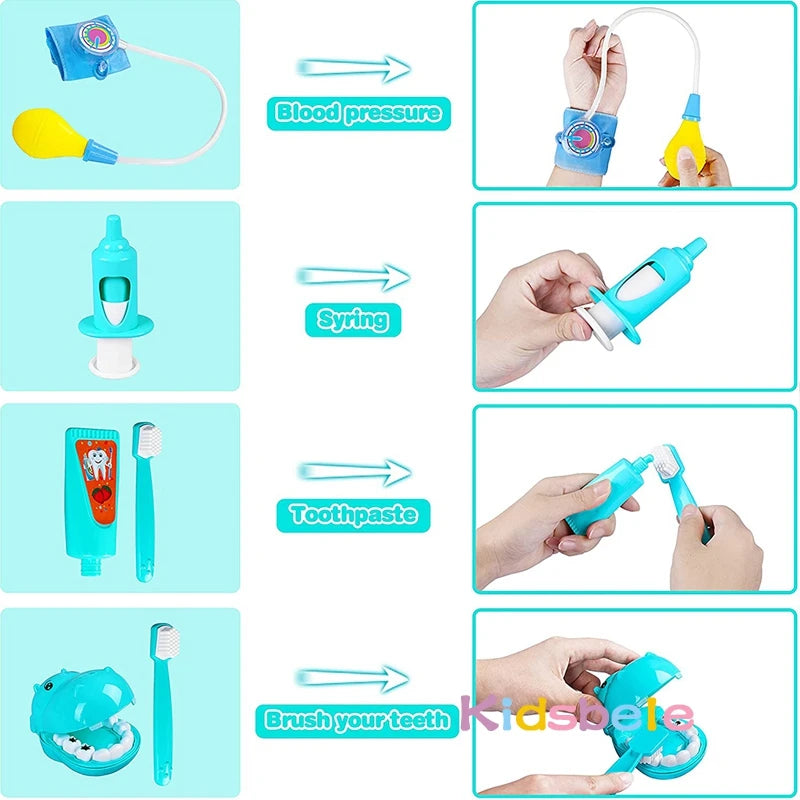 Blood pressure

Syring

Toothpaste

Brush your teeth

Kidsbele